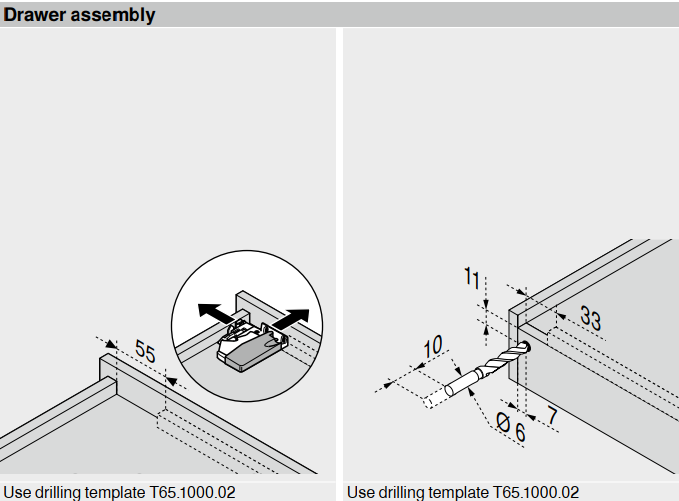 Drawer assembly

55

Use drilling template T65.1000.02

11

33

10

Ø 6

7

Use drilling template T65.1000.02