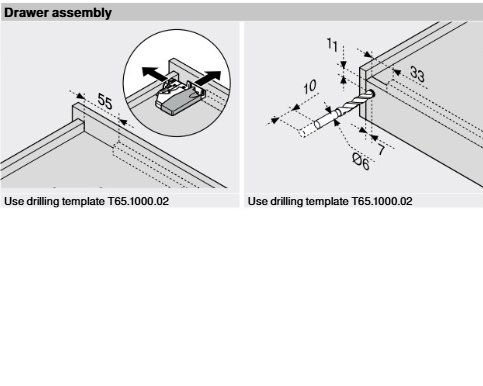 Drawer assembly

55

Use drilling template T65.1000.02

11

33

10

7

Ø6

Use drilling template T65.1000.02