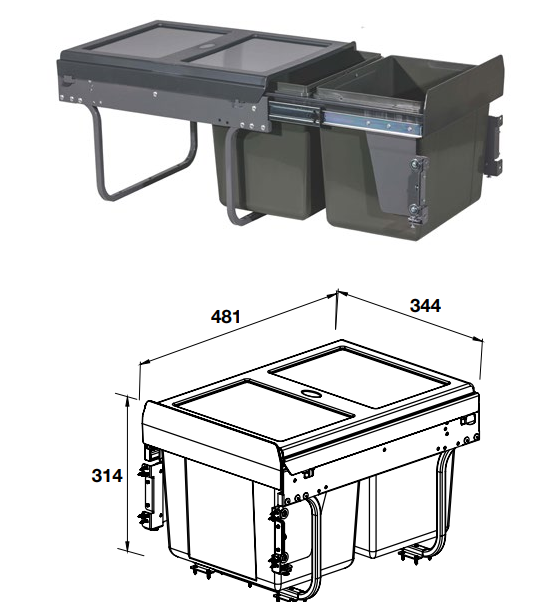 481
344
314