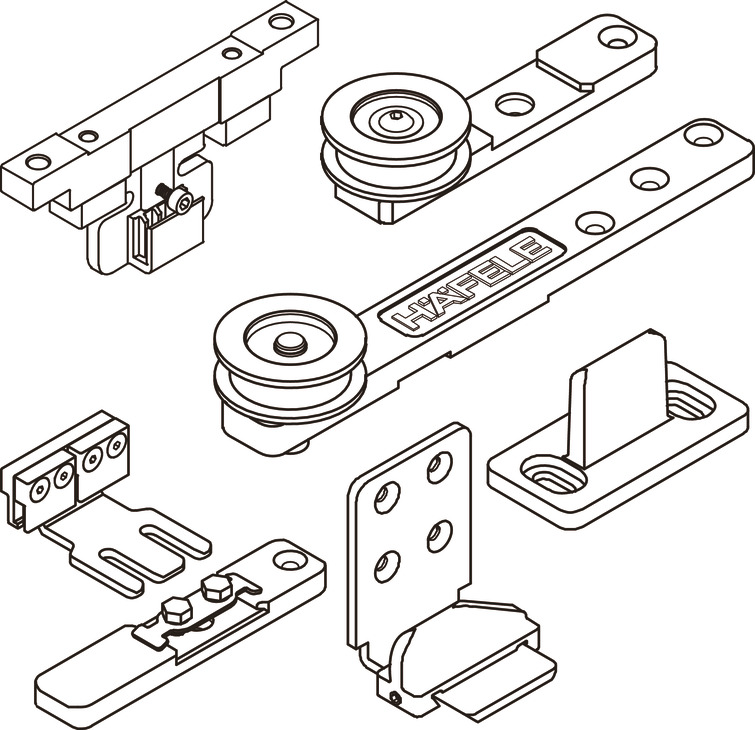 HÄFELE