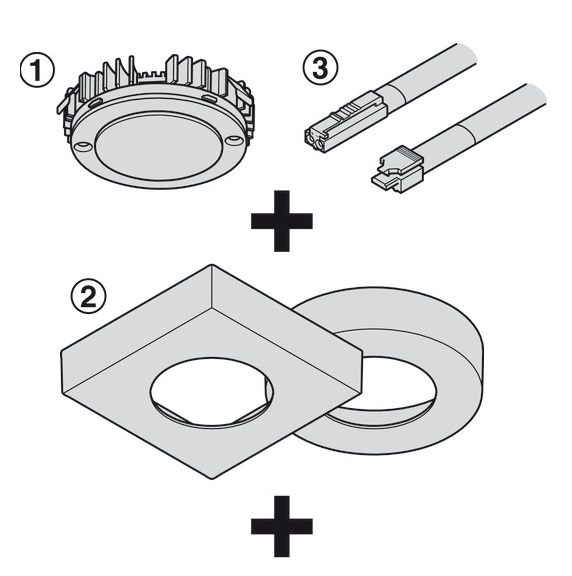 1
3
+
2
+